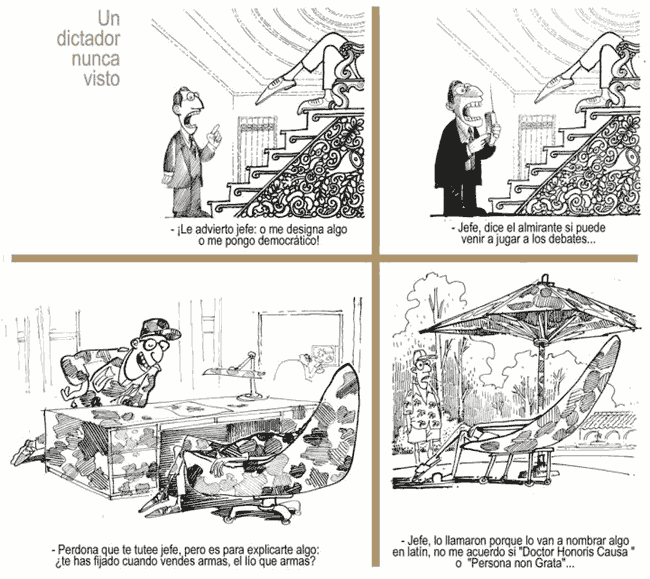 Un dictador nunca visto

- ¡Le advierto jefe: o me designa algo o me pongo democrático!

- Jefe, dice el almirante si puede venir a jugar a los debates...

- Perdona que te tutee jefe, pero es para explicarte algo: ¿te has fijado cuando vendes armas, el lío que armas?

- Jefe, lo llamaron porque lo van a nombrar algo en latín, no me acuerdo si "Doctor Honoris Causa " o "Persona non Grata"...